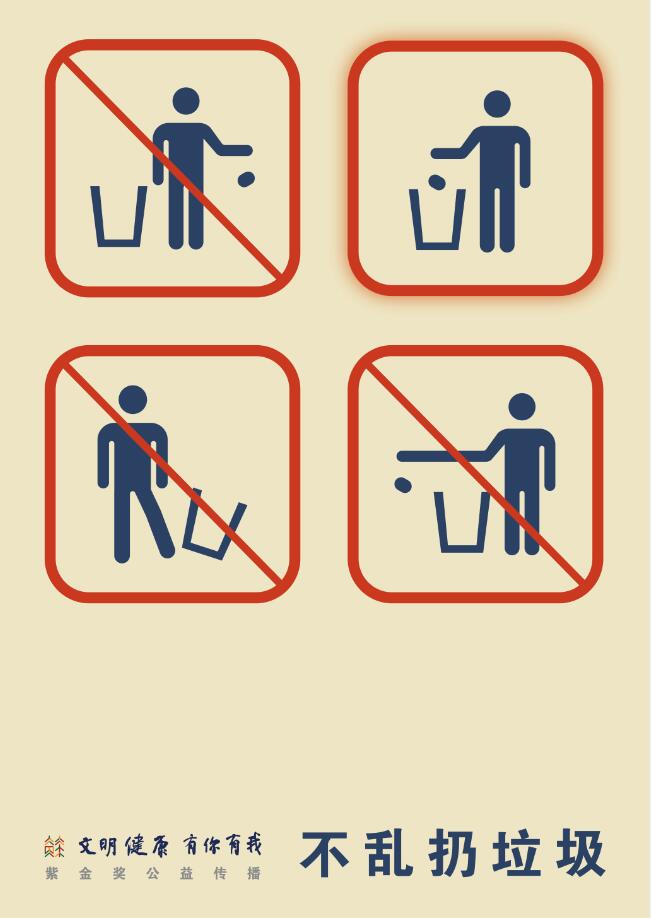 文明健康 有你有我
紫金奖公益传播

不乱扔垃圾